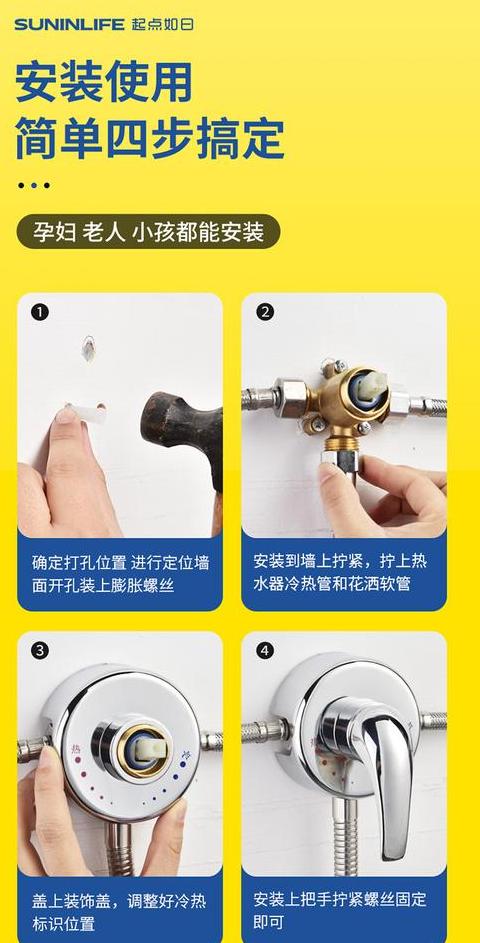 SUNINLIFE 起点如日

安装使用
简单四步搞定

孕妇 老人 小孩都能安装

1

确定打孔位置 进行定位墙面开孔装上膨胀螺丝

2

安装到墙上拧紧，拧上热水器冷热管和花洒软管

3

热 冷

盖上装饰盖，调整好冷热标识位置

4

安装上把手拧紧螺丝固定即可